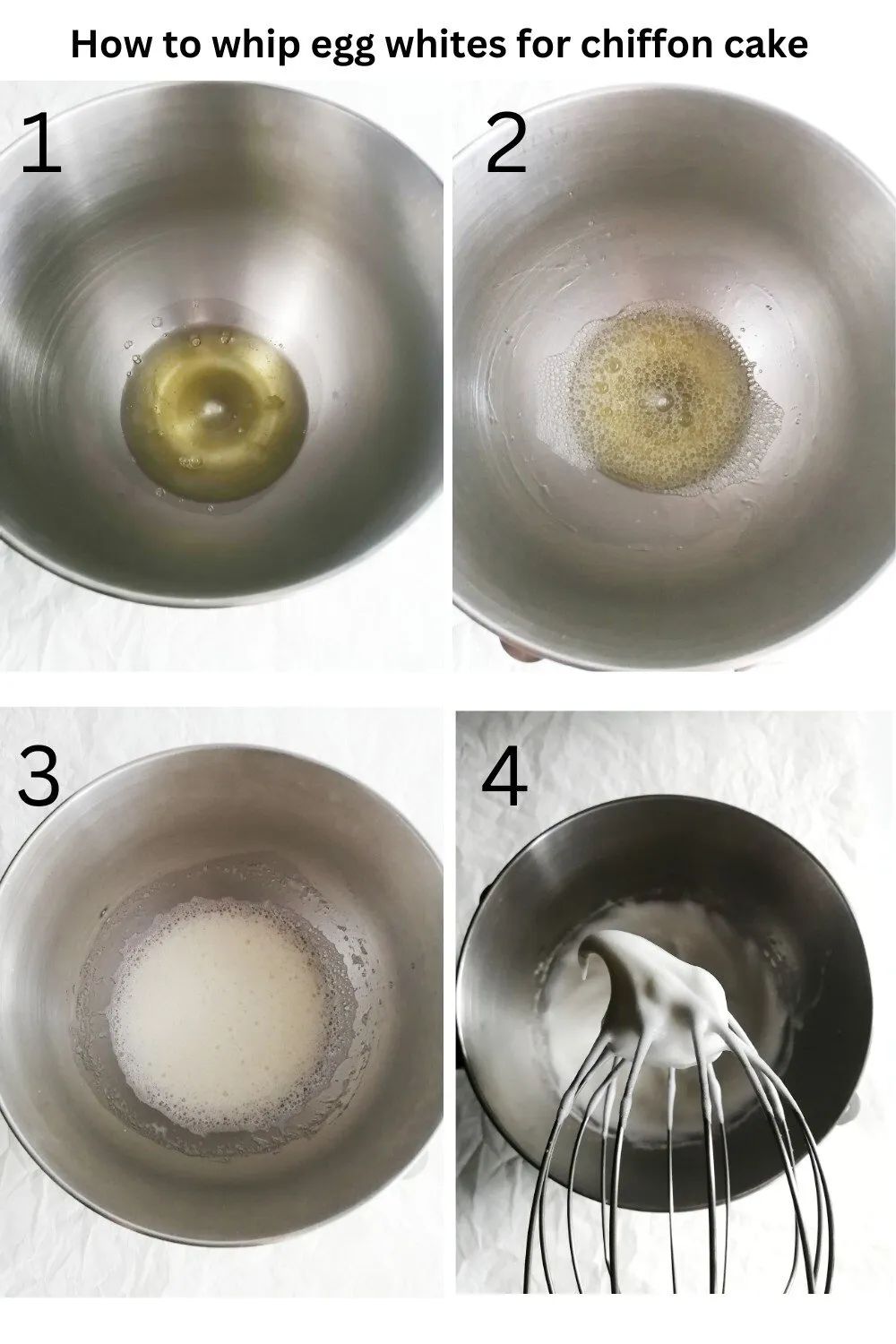 How to whip egg whites for chiffon cake

1

2

3

4